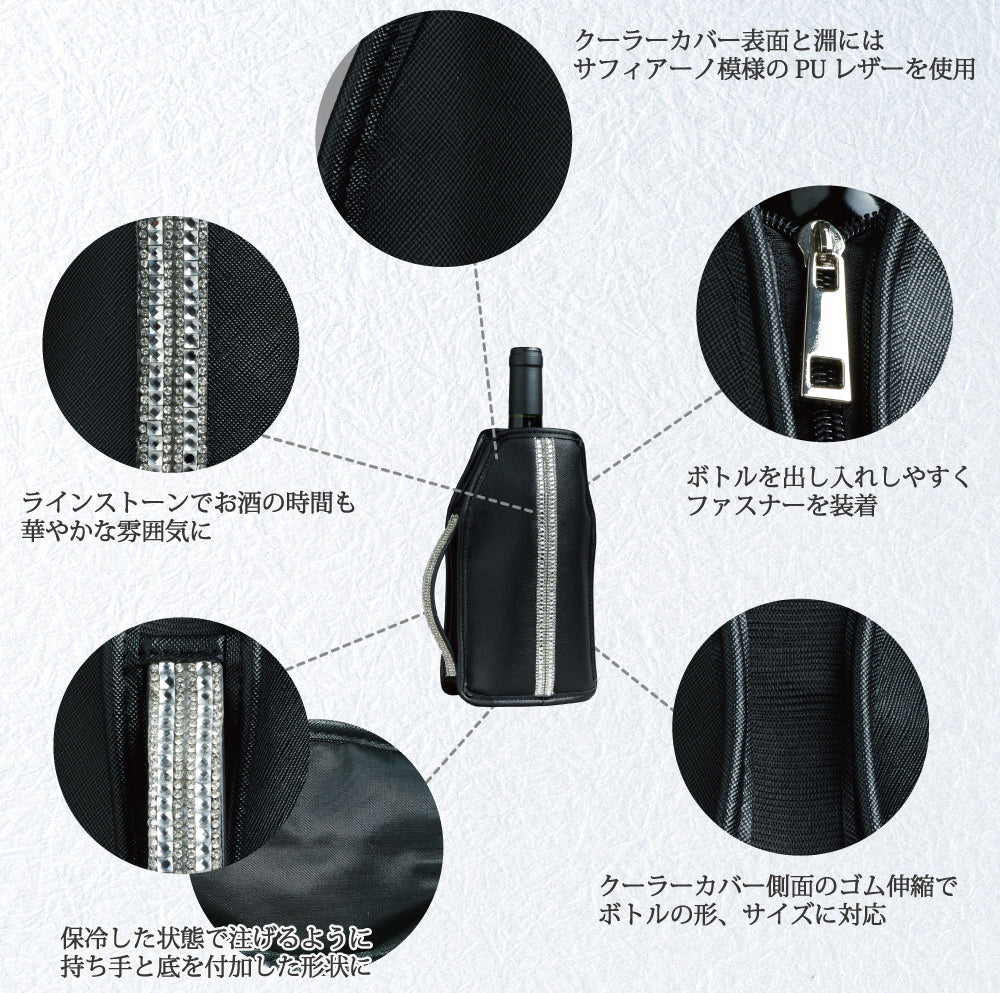 クーラーカバー表面と淵には
サフィアーノ模様の PU レザーを使用

ラインストーンでお酒の時間も
華やかな雰囲気に

ボトルを出し入れしやすく
ファスナーを装着

クーラーカバー側面のゴム伸縮で
ボトルの形、サイズに対応

保冷した状態で注げるように
持ち手と底を付加した形状に